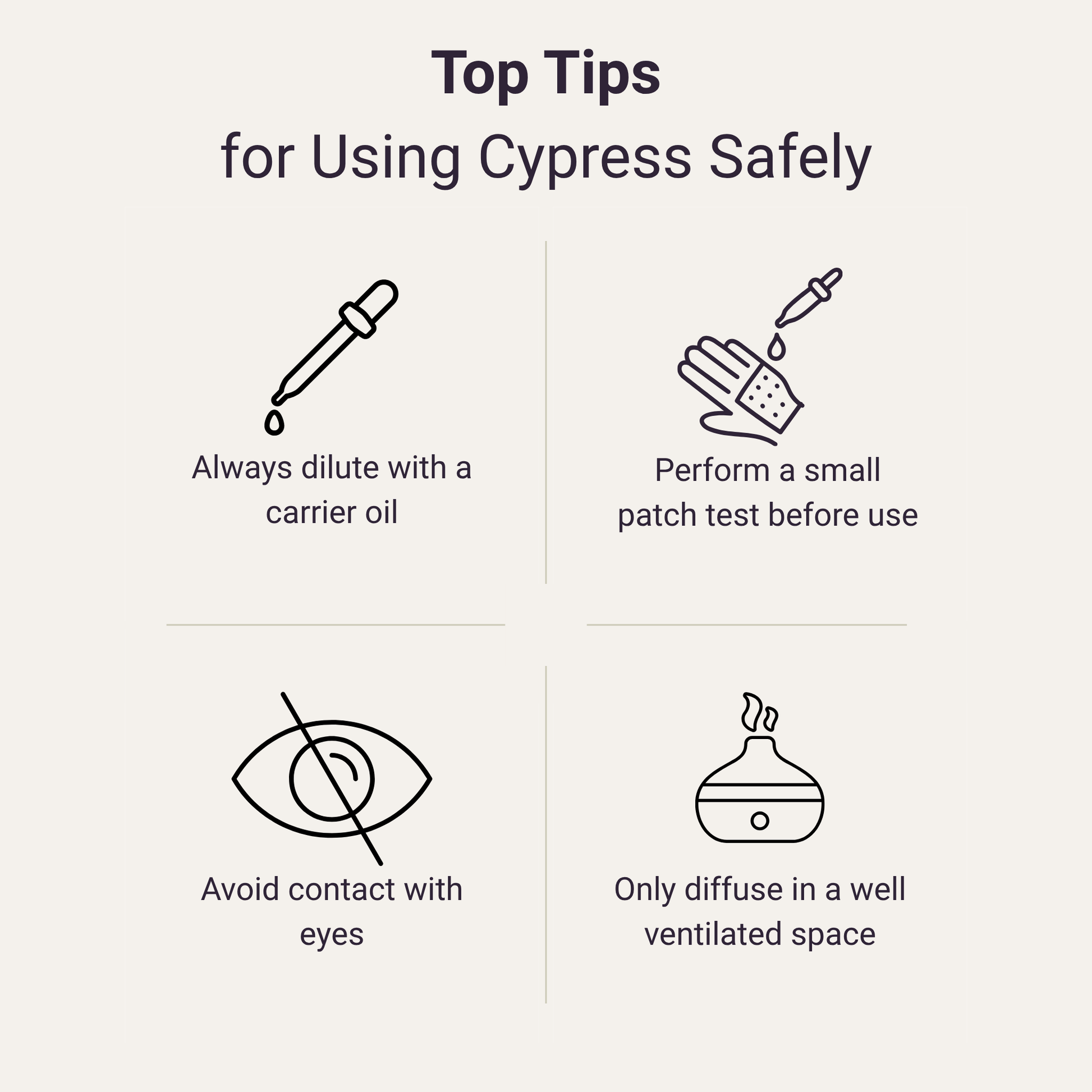 Top Tips
for Using Cypress Safely

Always dilute with a carrier oil

Perform a small patch test before use

Avoid contact with eyes

Only diffuse in a well ventilated space