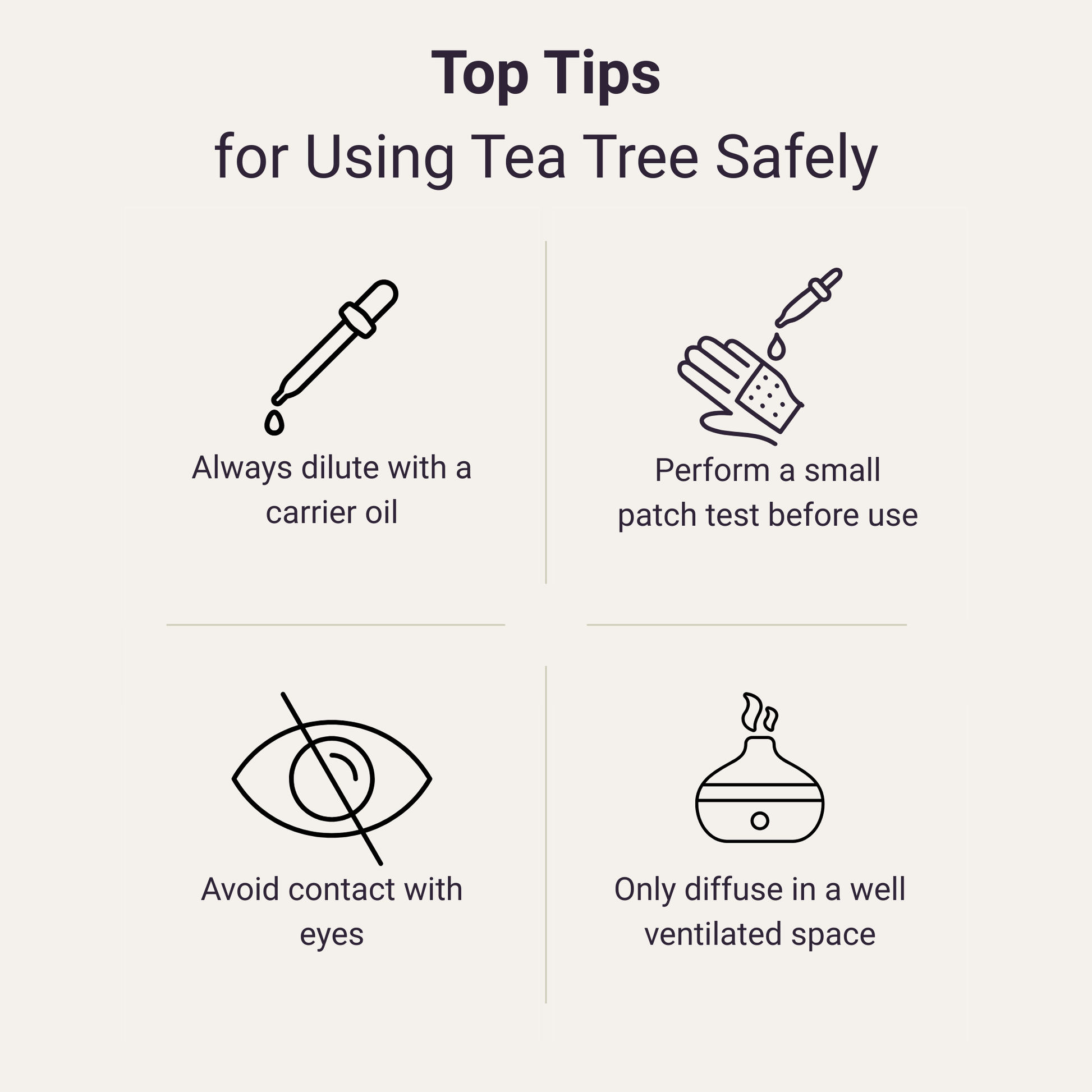 Top Tips
for Using Tea Tree Safely

Always dilute with a carrier oil

Perform a small patch test before use

Avoid contact with eyes

Only diffuse in a well ventilated space