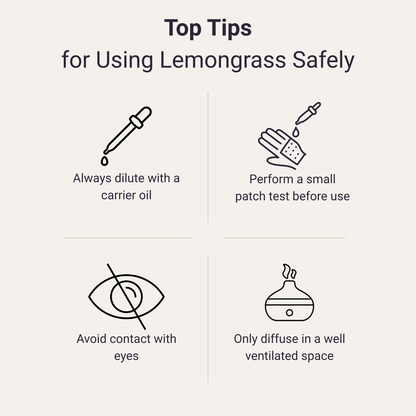 Top Tips
for Using Lemongrass Safely

Always dilute with a carrier oil

Perform a small patch test before use

Avoid contact with eyes

Only diffuse in a well ventilated space