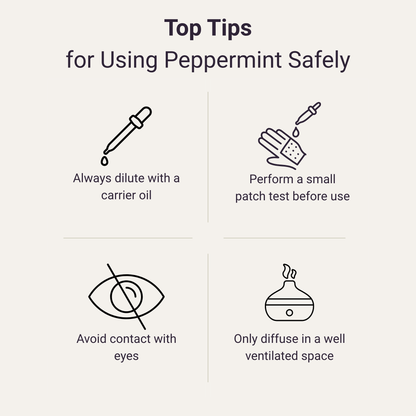 Top Tips
for Using Peppermint Safely

Always dilute with a carrier oil

Perform a small patch test before use

Avoid contact with eyes

Only diffuse in a well ventilated space