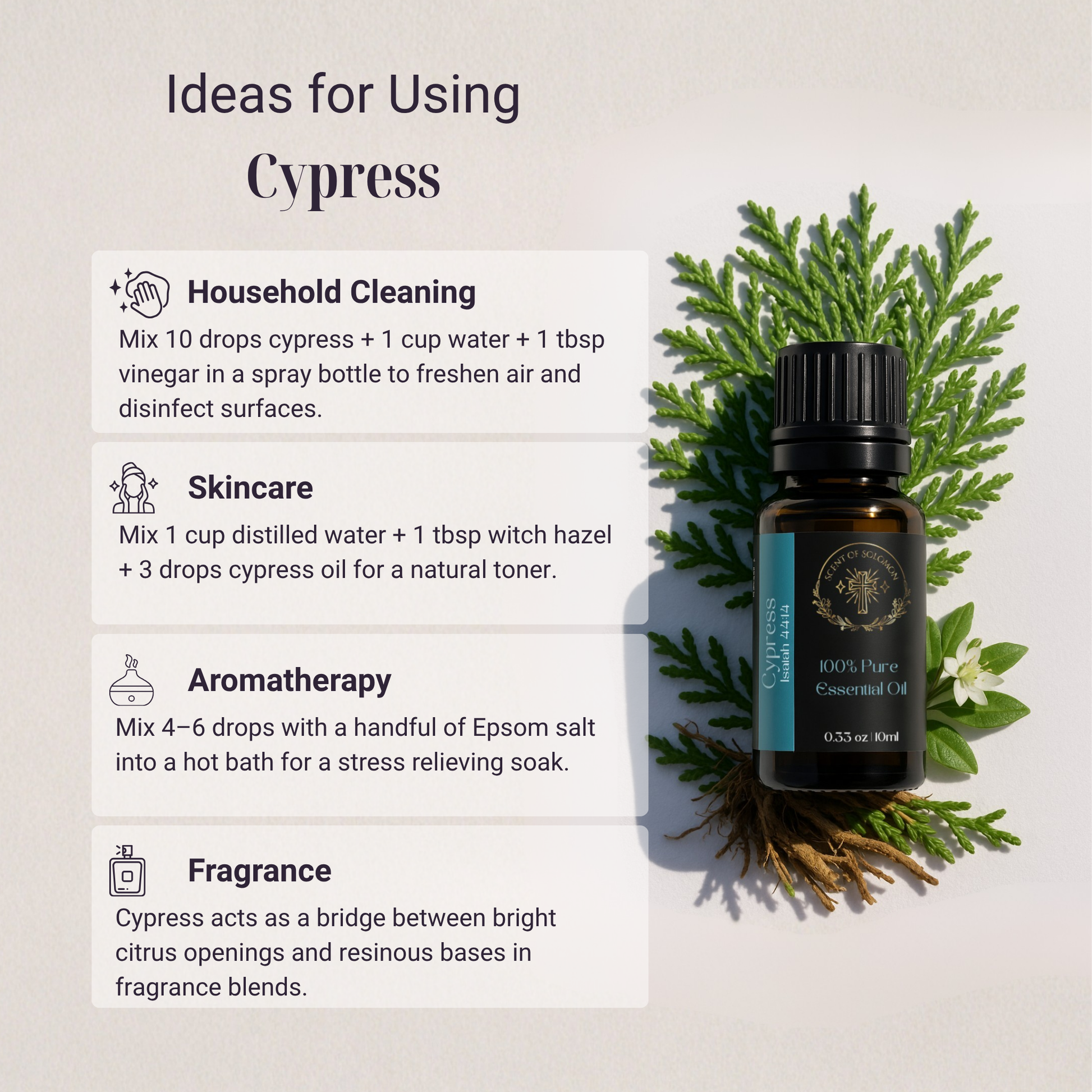 Ideas for Using

Cypress

Household Cleaning

Mix 10 drops cypress + 1 cup water + 1 tbsp vinegar in a spray bottle to freshen air and disinfect surfaces.

Skincare

Mix 1 cup distilled water + 1 tbsp witch hazel + 3 drops cypress oil for a natural toner.

Aromatherapy

Mix 4–6 drops with a handful of Epsom salt into a hot bath for a stress relieving soak.

Fragrance

Cypress acts as a bridge between bright citrus openings and resinous bases in fragrance blends.

Cypress
Isaiah 44:14

SCENT OF SOLOMON

100% Pure
Essential Oil

0.33 oz | 10ml