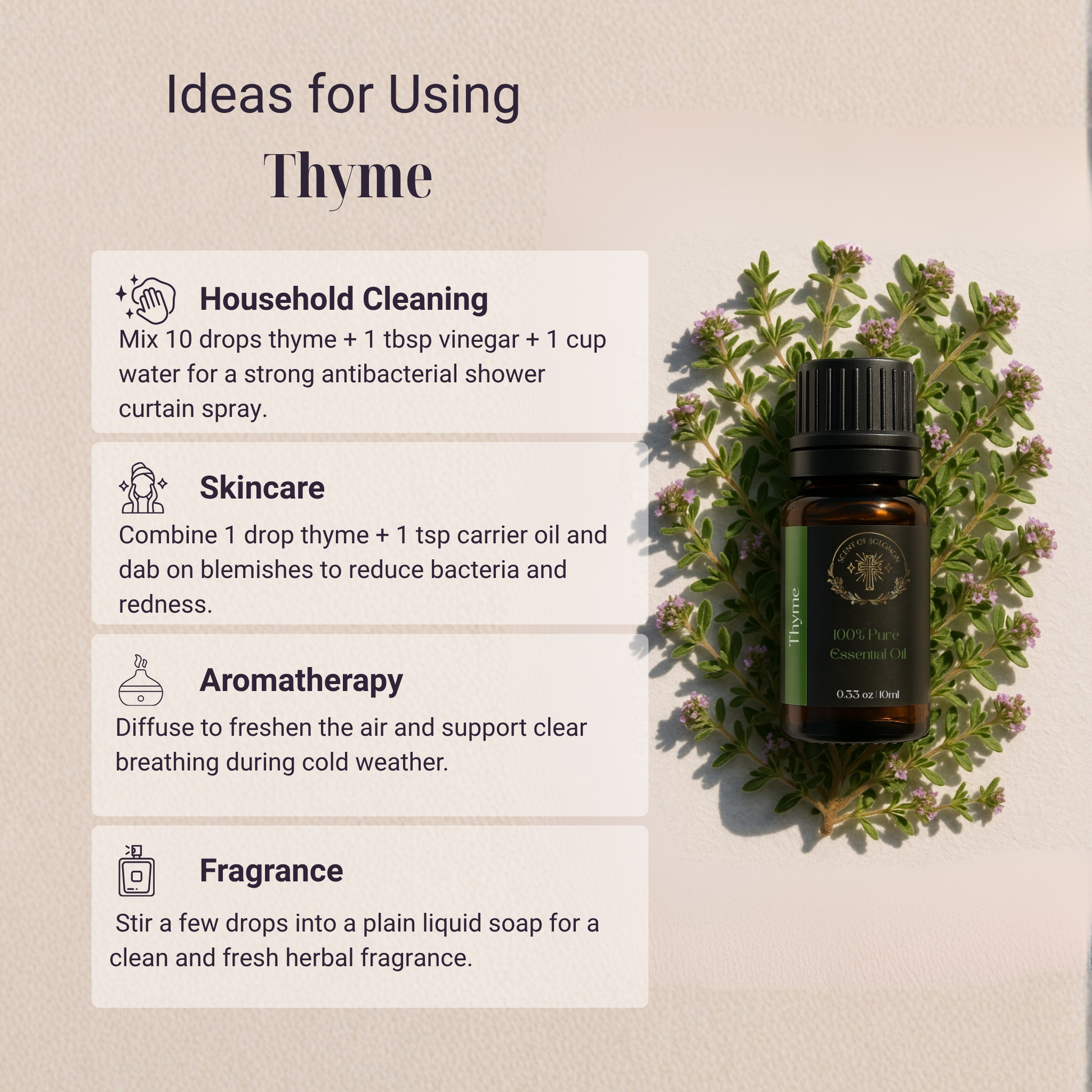 Ideas for Using
Thyme

Household Cleaning
Mix 10 drops thyme + 1 tbsp vinegar + 1 cup water for a strong antibacterial shower curtain spray.

Skincare
Combine 1 drop thyme + 1 tsp carrier oil and dab on blemishes to reduce bacteria and redness.

Aromatherapy
Diffuse to freshen the air and support clear breathing during cold weather.

Fragrance
Stir a few drops into a plain liquid soap for a clean and fresh herbal fragrance.

Thyme
SCENT OF SOLOMON
100% Pure
Essential Oil
0.33 oz | 10ml