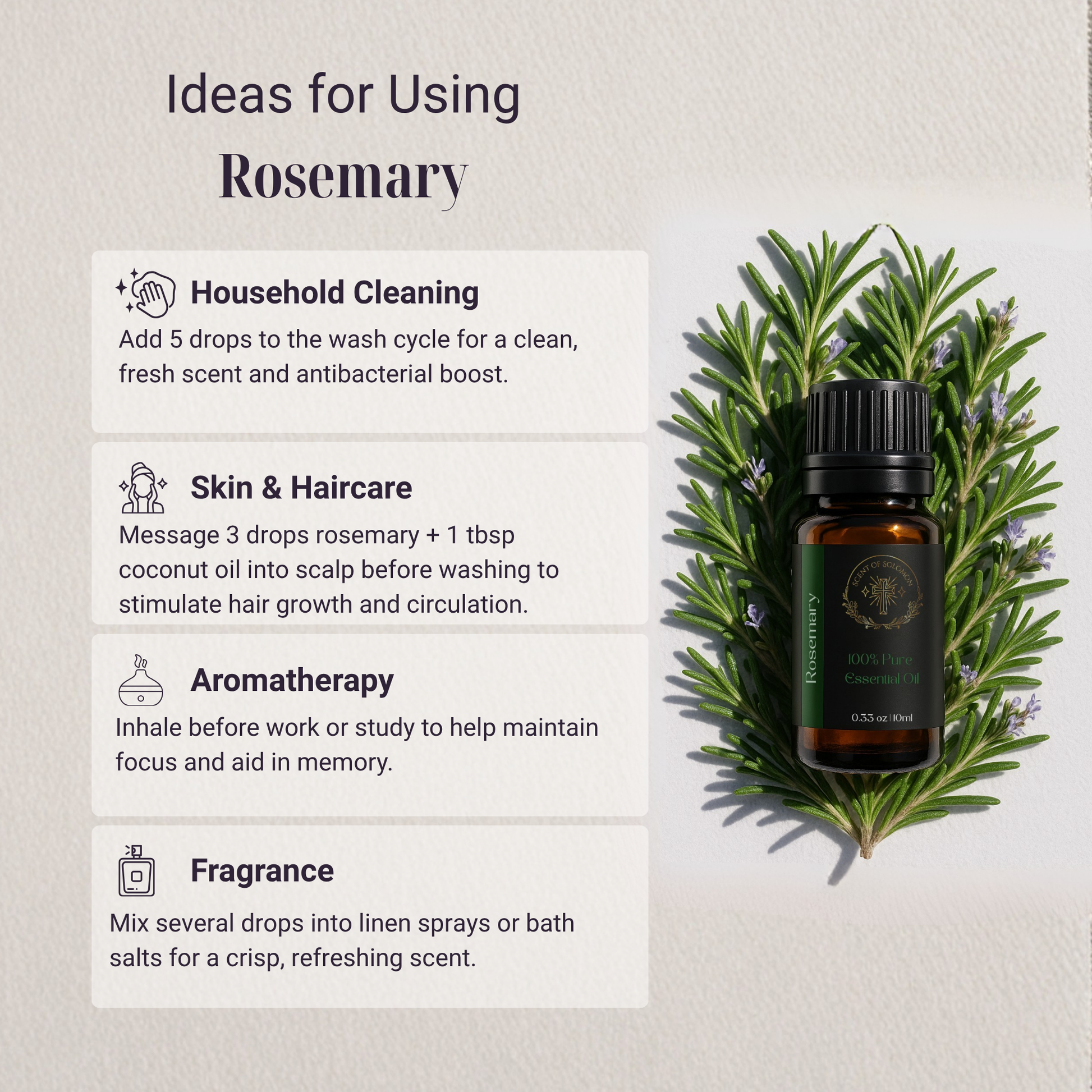 Ideas for Using
Rosemary

Household Cleaning
Add 5 drops to the wash cycle for a clean, fresh scent and antibacterial boost.

Skin & Haircare
Message 3 drops rosemary + 1 tbsp coconut oil into scalp before washing to stimulate hair growth and circulation.

Aromatherapy
Inhale before work or study to help maintain focus and aid in memory.

Fragrance
Mix several drops into linen sprays or bath salts for a crisp, refreshing scent.

Rosemary
SCENT OF SOLOMON
100% Pure
Essential Oil
0.33 oz | 10ml