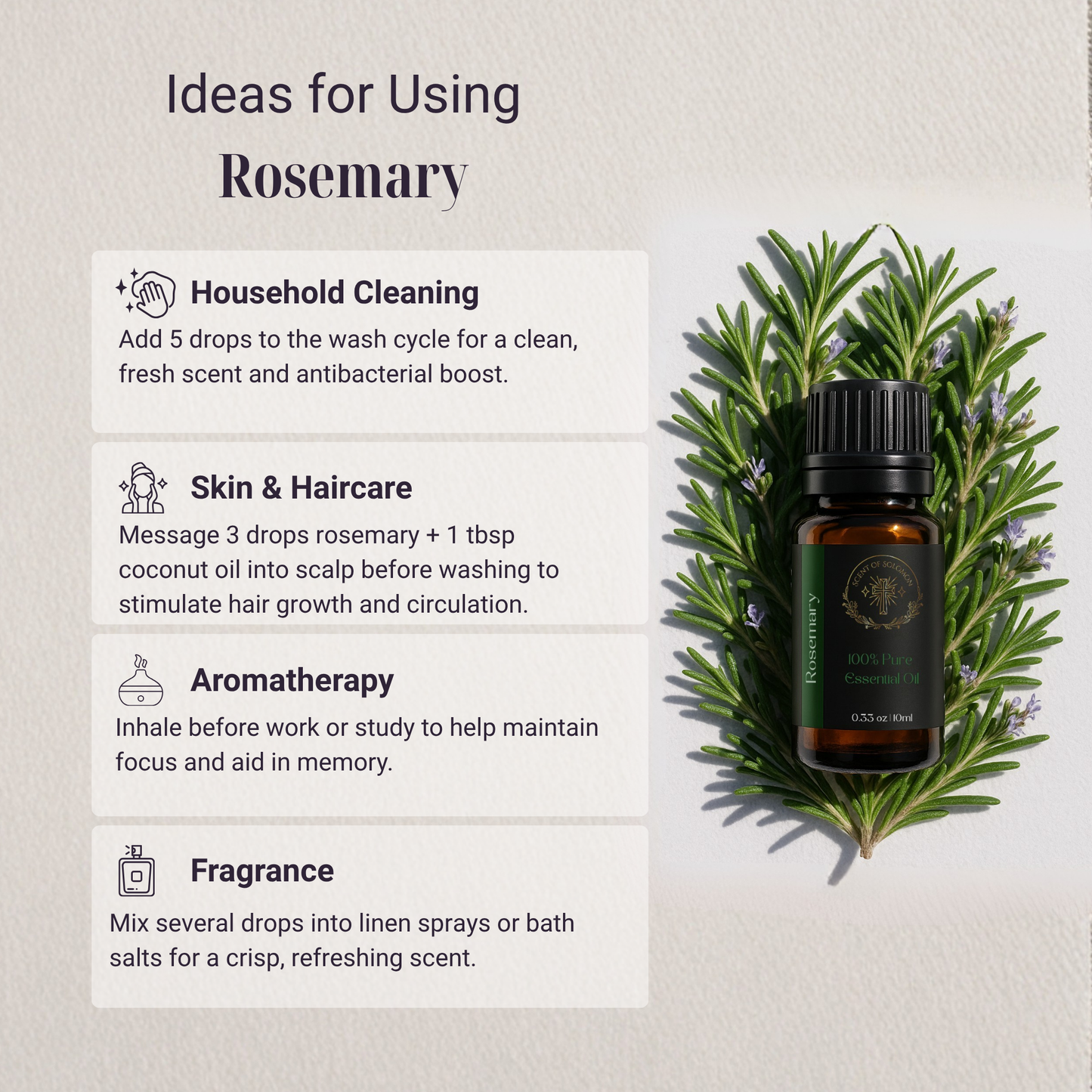 Ideas for Using
Rosemary

Household Cleaning
Add 5 drops to the wash cycle for a clean, fresh scent and antibacterial boost.

Skin & Haircare
Message 3 drops rosemary + 1 tbsp coconut oil into scalp before washing to stimulate hair growth and circulation.

Aromatherapy
Inhale before work or study to help maintain focus and aid in memory.

Fragrance
Mix several drops into linen sprays or bath salts for a crisp, refreshing scent.

Rosemary
SCENT OF SOLOMON
100% Pure
Essential Oil
0.33 oz | 10ml