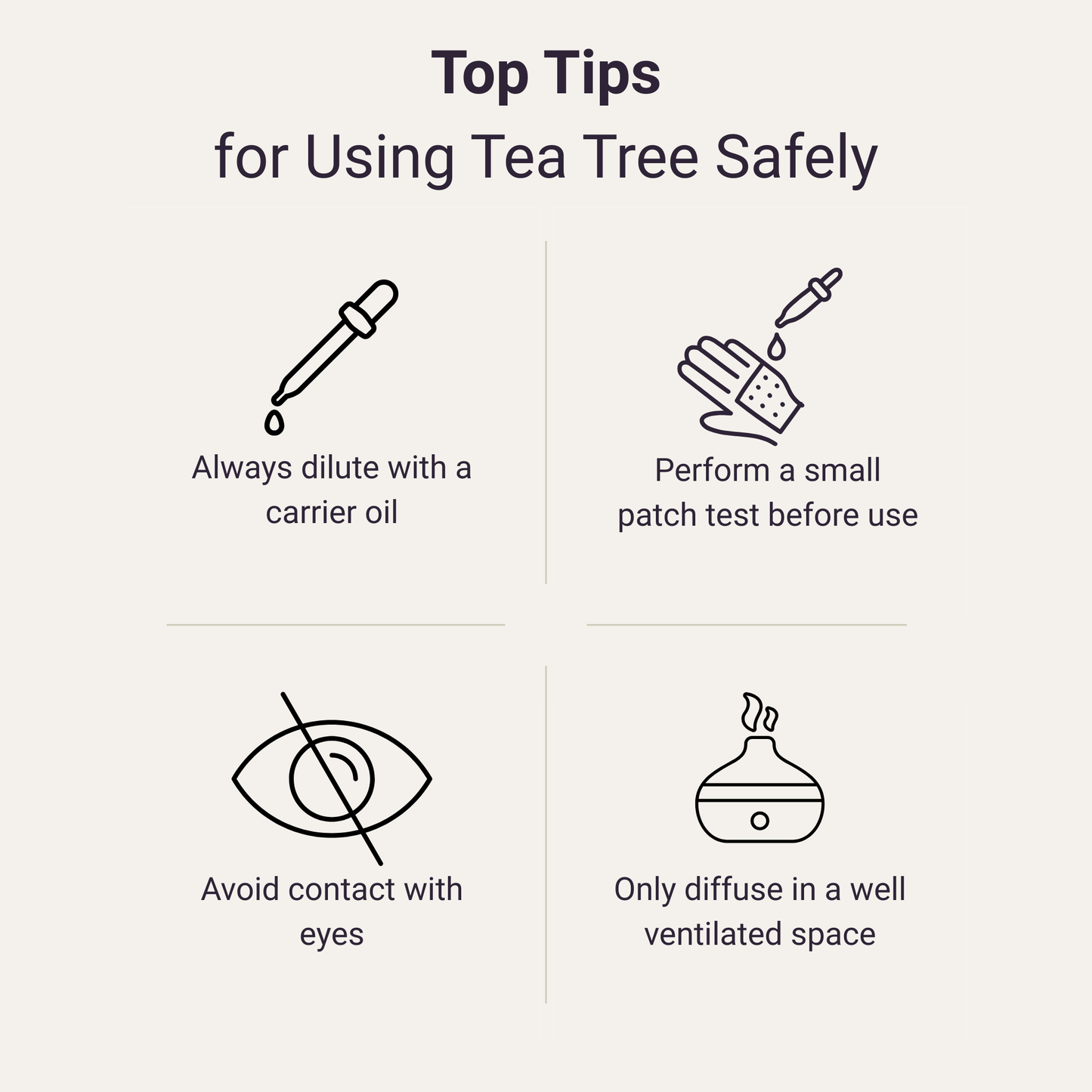 Top Tips
for Using Tea Tree Safely

Always dilute with a carrier oil

Perform a small patch test before use

Avoid contact with eyes

Only diffuse in a well ventilated space