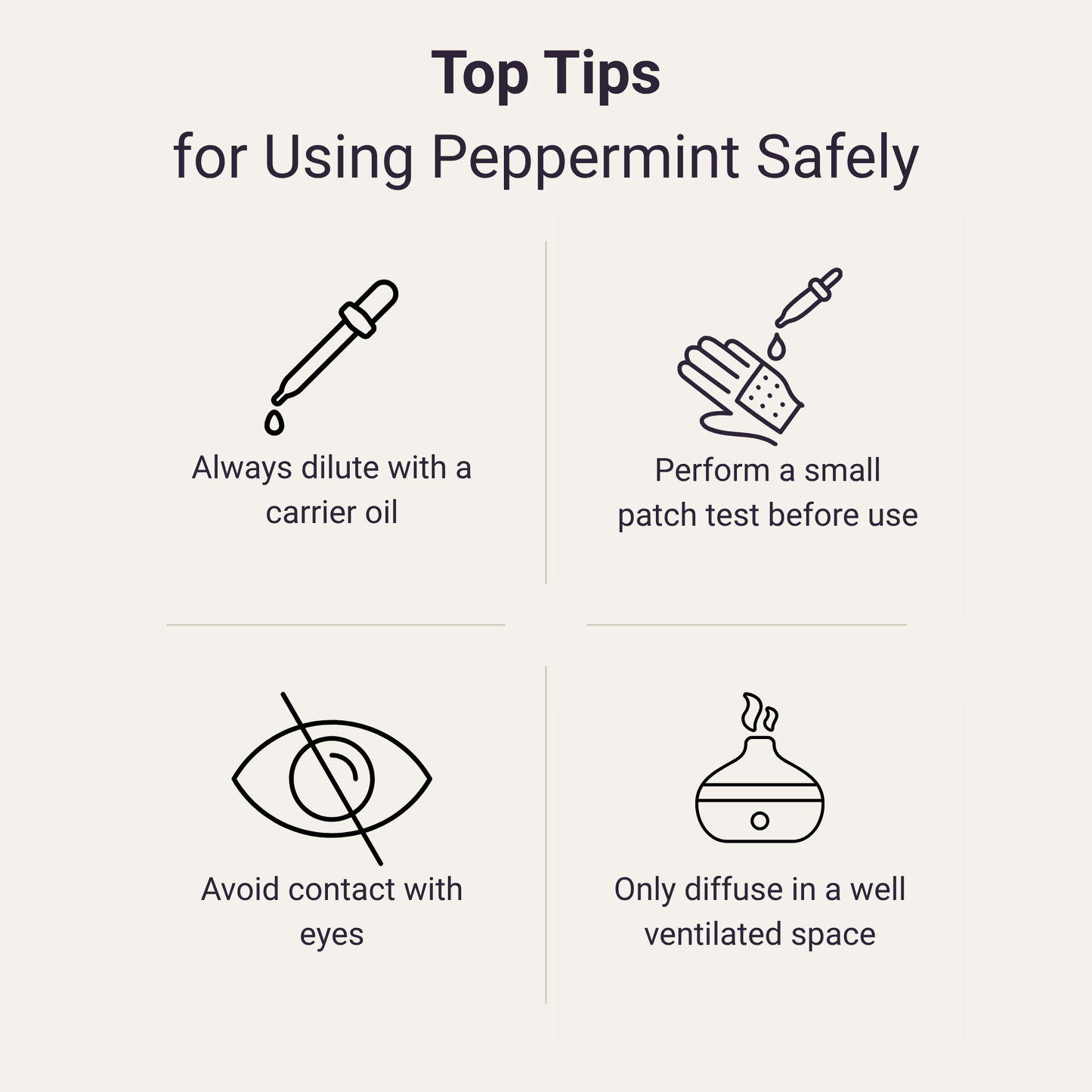 Top Tips
for Using Peppermint Safely

Always dilute with a carrier oil

Perform a small patch test before use

Avoid contact with eyes

Only diffuse in a well ventilated space